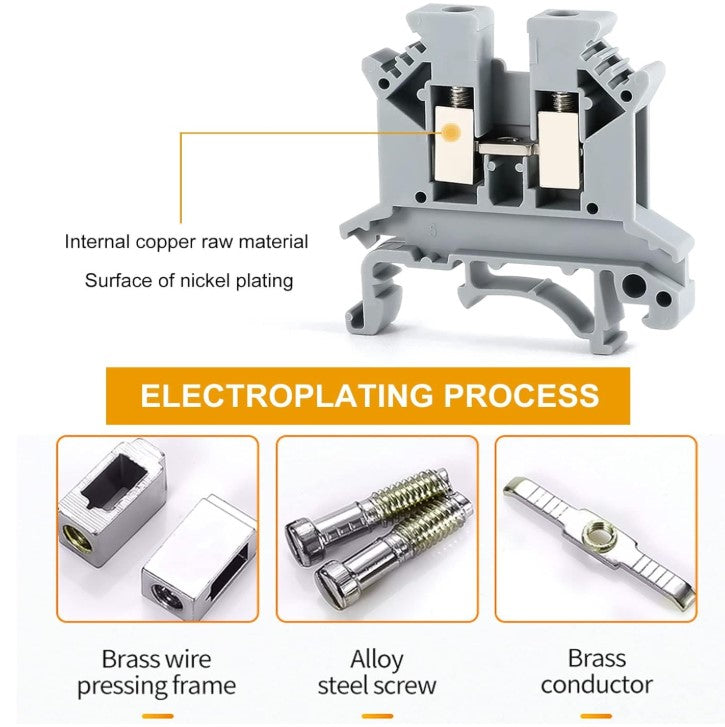 Internal copper raw material

Surface of nickel plating

ELECTROPLATING PROCESS

Brass wire pressing frame

Alloy steel screw

Brass conductor