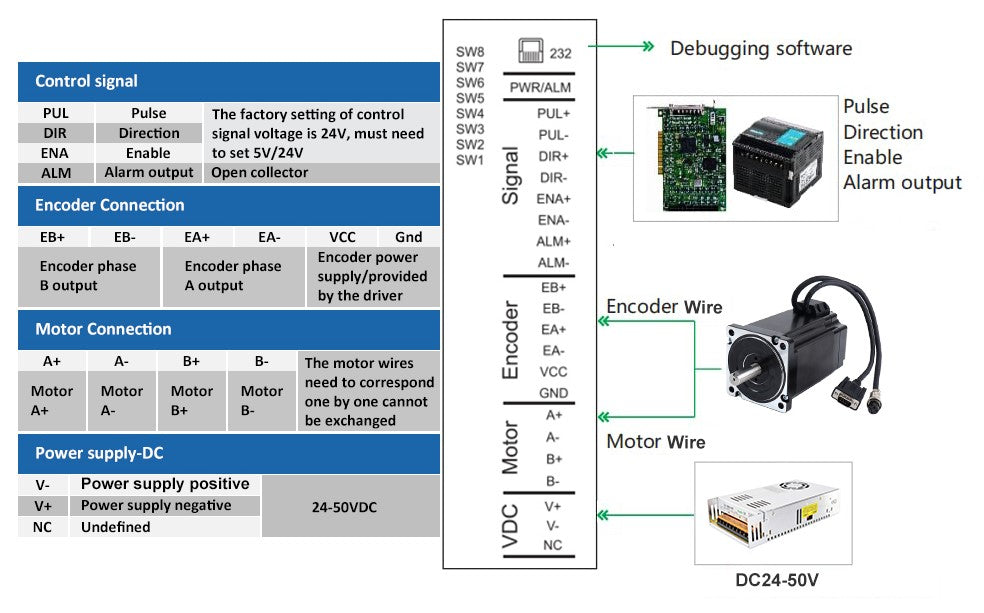 Control signal

| PUL | Pulse | The factory setting of control signal voltage is 24V, must need to set 5V/24V |
|---|---|---|
| DIR | Direction | |
| ENA | Enable | |
| ALM | Alarm output | Open collector |

Encoder Connection

| EB+ | EB- | EA+ | EA- | VCC | Gnd |
|---|---|---|---|---|---|
| Encoder phase B output | | Encoder phase A output | | Encoder power supply/provided by the driver | |

Motor Connection

| A+ | A- | B+ | B- | The motor wires need to correspond one by one cannot be exchanged |
|---|---|---|---|---|
| Motor A+ | Motor A- | Motor B+ | Motor B- | |

Power supply-DC

| V- | Power supply positive | 24-50VDC |
|---|---|---|
| V+ | Power supply negative | |
| NC | Undefined | |

SW8
SW7
SW6
SW5
SW4
SW3
SW2
SW1

232

PWR/ALM

Signal
PUL+
PUL-
DIR+
DIR-
ENA+
ENA-
ALM+
ALM-

Encoder
EB+
EB-
EA+
EA-
VCC
GND

Motor
A+
A-
B+
B-

VDC
V+
V-
NC

Debugging software

Pulse
Direction
Enable
Alarm output

Encoder Wire

Motor Wire

DC24-50V