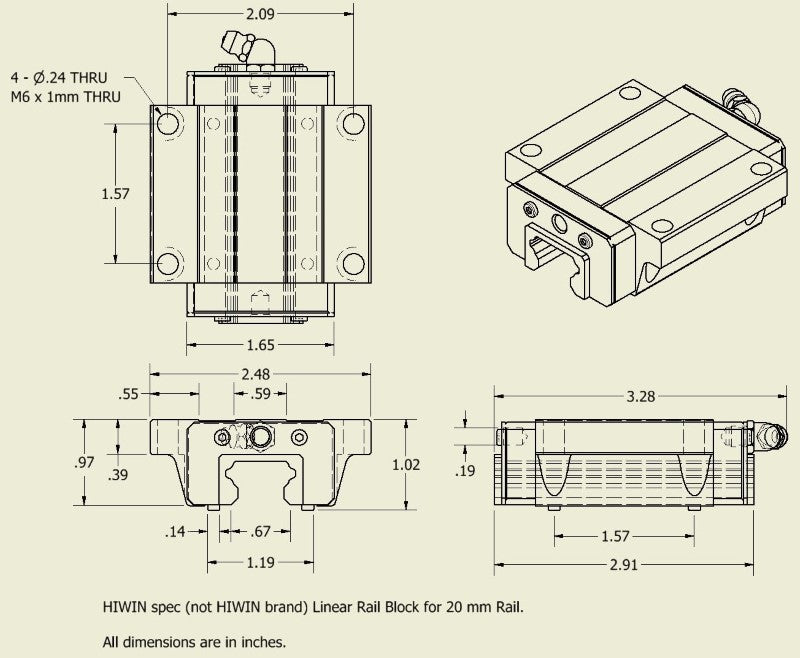 2.09

4 - Ø.24 THRU
M6 x 1mm THRU

1.57

1.65

2.48

.55

.59

.97

.39

1.02

.14

.67

1.19

3.28

.19

1.57

2.91

HIWIN spec (not HIWIN brand) Linear Rail Block for 20 mm Rail.

All dimensions are in inches.