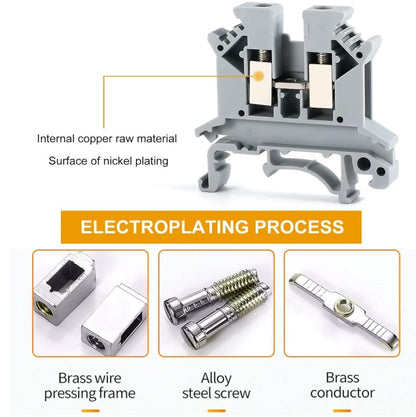 Internal copper raw material

Surface of nickel plating

ELECTROPLATING PROCESS

Brass wire pressing frame

Alloy steel screw

Brass conductor