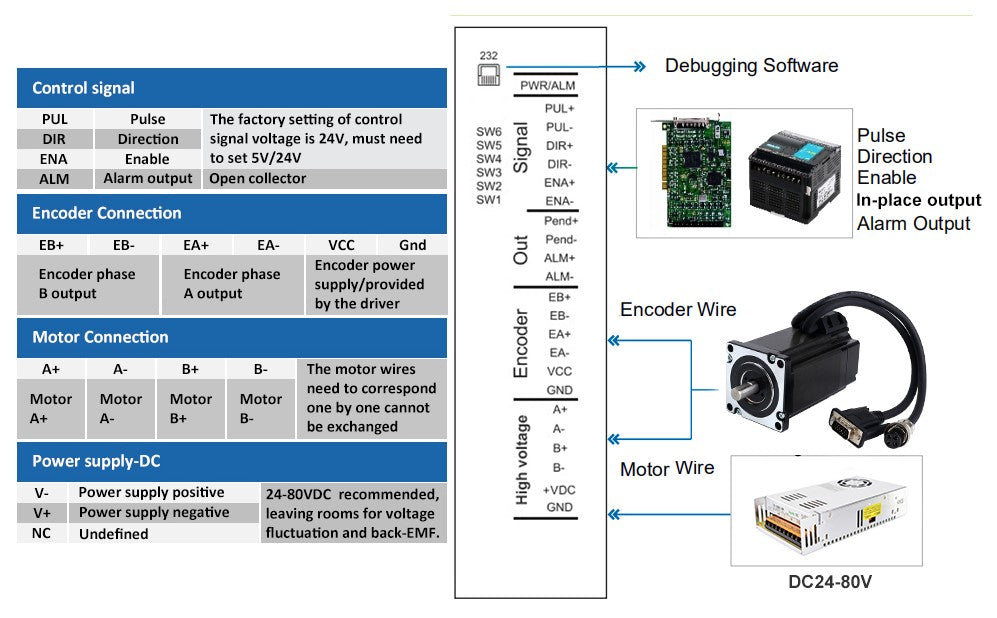 Control signal

| PUL | Pulse | The factory setting of control signal voltage is 24V, must need to set 5V/24V |
|---|---|---|
| DIR | Direction | |
| ENA | Enable | |
| ALM | Alarm output | Open collector |

Encoder Connection

| EB+ | EB- | EA+ | EA- | VCC | Gnd |
|---|---|---|---|---|---|
| Encoder phase B output | | Encoder phase A output | | Encoder power supply/provided by the driver | |

Motor Connection

| A+ | A- | B+ | B- | The motor wires need to correspond one by one cannot be exchanged |
|---|---|---|---|---|
| Motor A+ | Motor A- | Motor B+ | Motor B- | |

Power supply-DC

| V- | Power supply positive | 24-80VDC recommended, leaving rooms for voltage fluctuation and back-EMF. |
|---|---|---|
| V+ | Power supply negative | |
| NC | Undefined | |

232
PWR/ALM
SW6
SW5
SW4
SW3
SW2
SW1
Signal
PUL+
PUL-
DIR+
DIR-
ENA+
ENA-
Out
Pend+
Pend-
ALM+
ALM-
Encoder
EB+
EB-
EA+
EA-
VCC
GND
High voltage
A+
A-
B+
B-
+VDC
GND

Debugging Software

Pulse
Direction
Enable
In-place output
Alarm Output

Encoder Wire

Motor Wire

DC24-80V