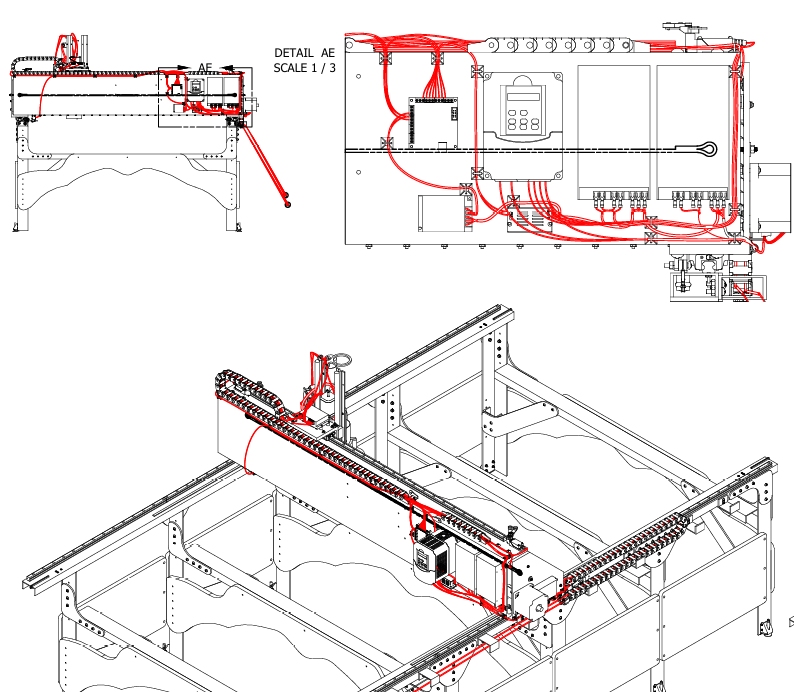 AE

DETAIL AE
SCALE 1 / 3