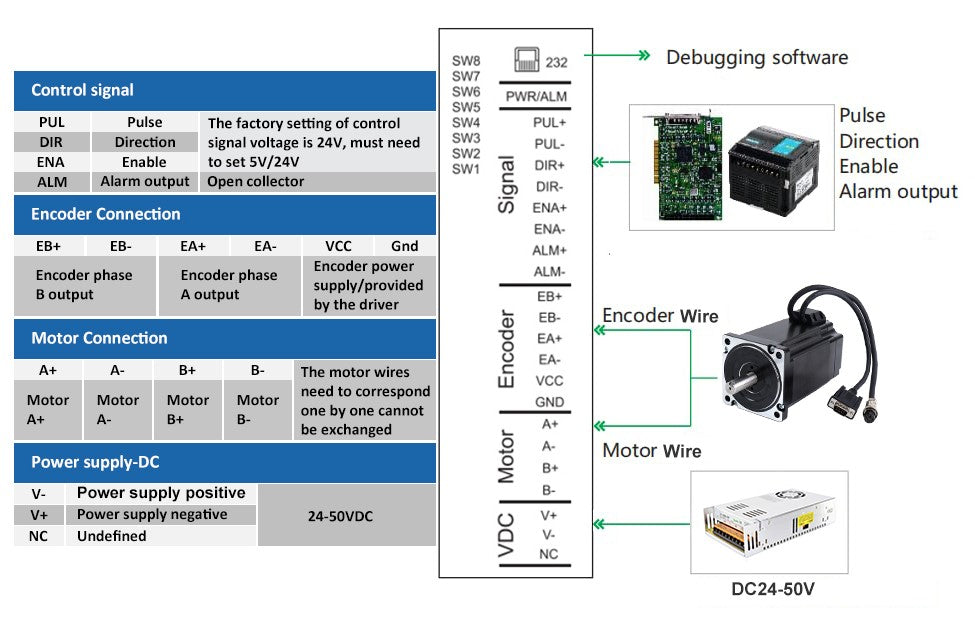 Control signal

| PUL | Pulse | The factory setting of control signal voltage is 24V, must need to set 5V/24V |
|---|---|---|
| DIR | Direction | |
| ENA | Enable | |
| ALM | Alarm output | Open collector |

Encoder Connection

| EB+ | EB- | EA+ | EA- | VCC | Gnd |
|---|---|---|---|---|---|
| Encoder phase B output | | Encoder phase A output | | Encoder power supply/provided by the driver | |

Motor Connection

| A+ | A- | B+ | B- | The motor wires need to correspond one by one cannot be exchanged |
|---|---|---|---|---|
| Motor A+ | Motor A- | Motor B+ | Motor B- | |

Power supply-DC

| V- | Power supply positive | 24-50VDC |
|---|---|---|
| V+ | Power supply negative | |
| NC | Undefined | |

SW8
SW7
SW6
SW5
SW4
SW3
SW2
SW1
232
PWR/ALM
Signal
PUL+
PUL-
DIR+
DIR-
ENA+
ENA-
ALM+
ALM-
Encoder
EB+
EB-
EA+
EA-
VCC
GND
Motor
A+
A-
B+
B-
VDC
V+
V-
NC

Debugging software

Pulse
Direction
Enable
Alarm output

Encoder Wire

Motor Wire

DC24-50V